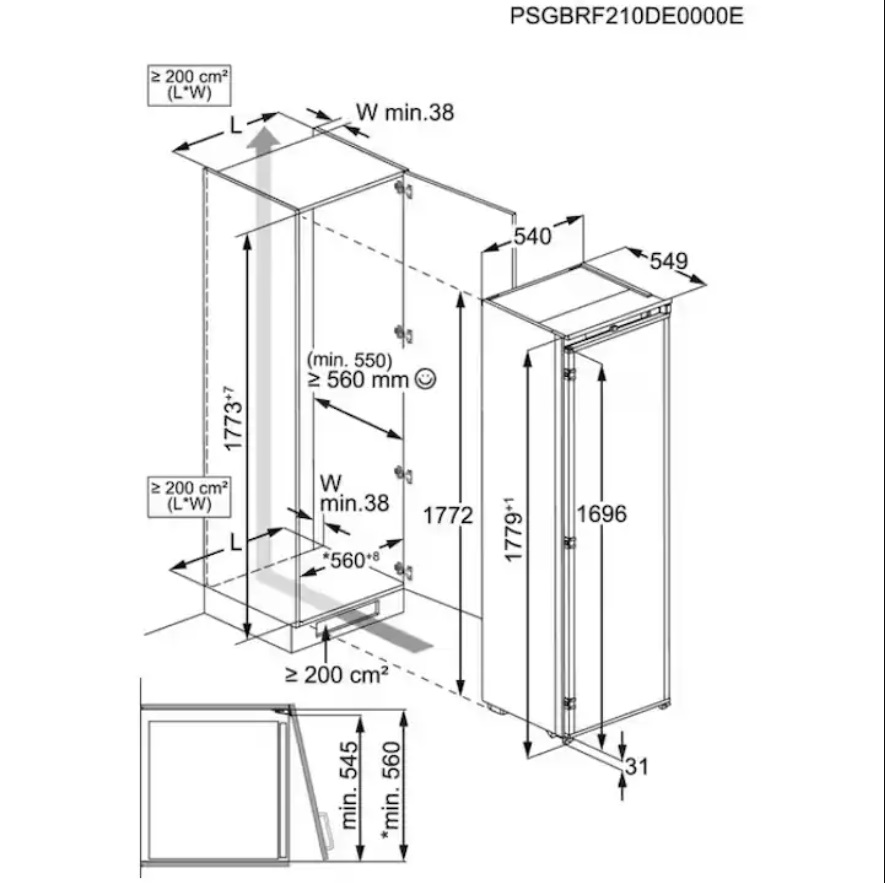 PSGBRF210DE0000E

≥ 200 cm² (L*W)

L

W min.38

540

549

(min. 550) ≥ 560 mm ☺

$1773^{+7}$

≥ 200 cm² (L*W)

W min.38

L

$*560^{+8}$

1772

$1779^{+1}$

1696

≥ 200 cm²

31

min. 545

*min. 560