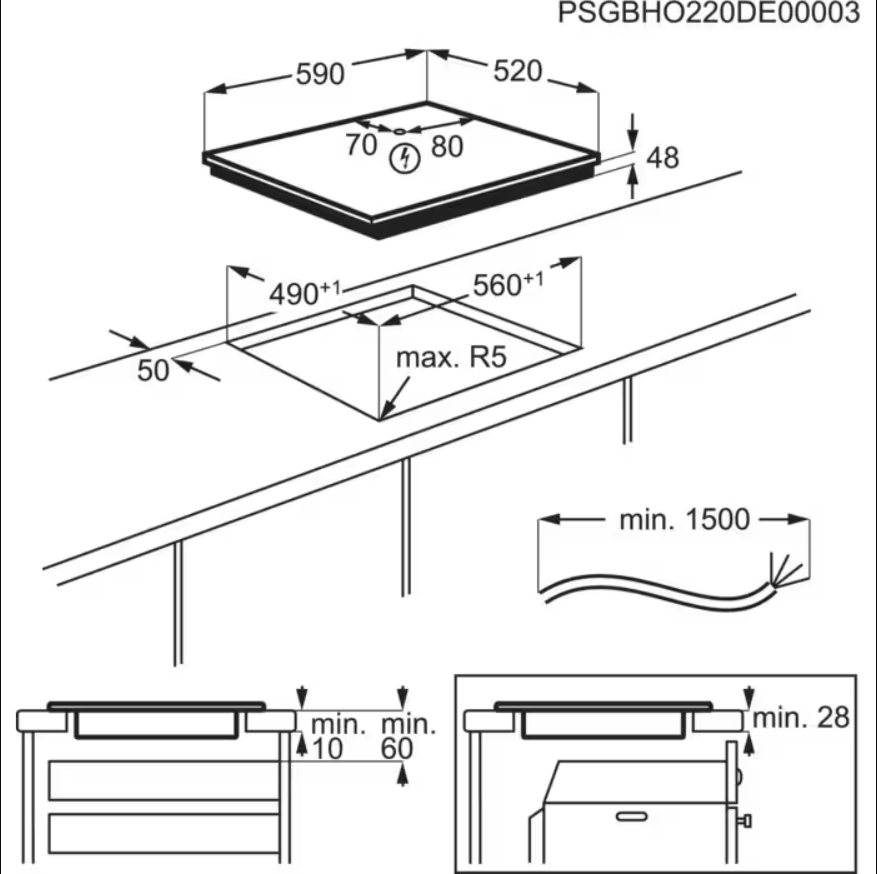 PSGBHO220DE00003

590

520

70

80

48

$490^{+1}$

$560^{+1}$

50

max. R5

min. 1500

min.
10

min.
60

min. 28