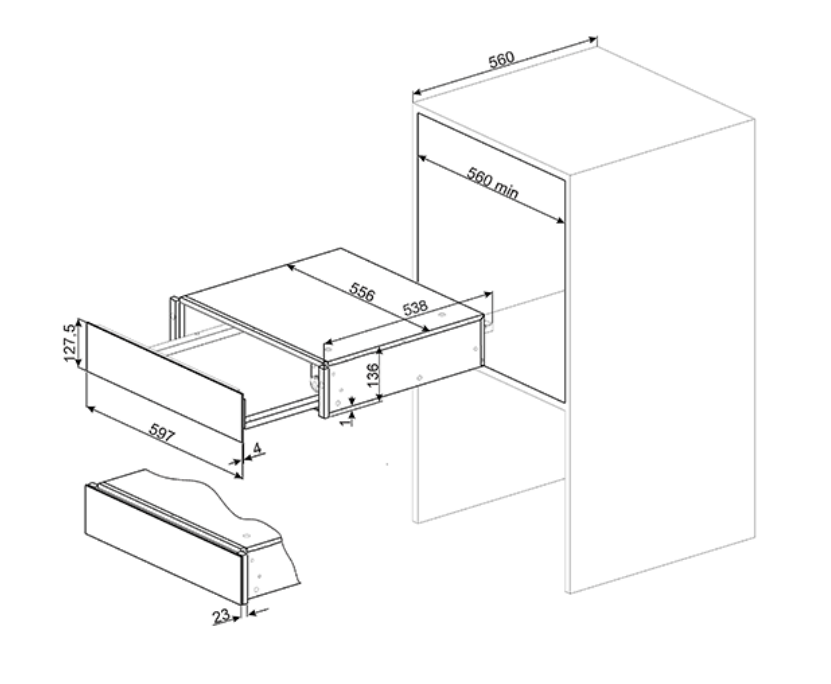 560
560 min
556
538
127.5
136
1
597
4
23